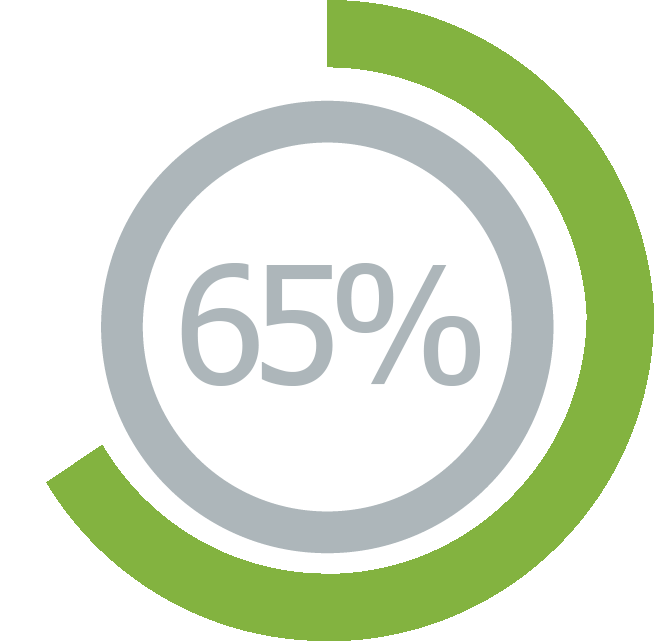 65%