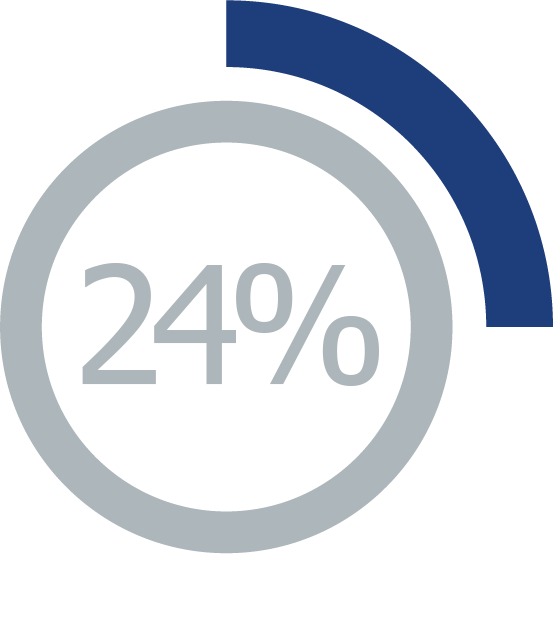 24%